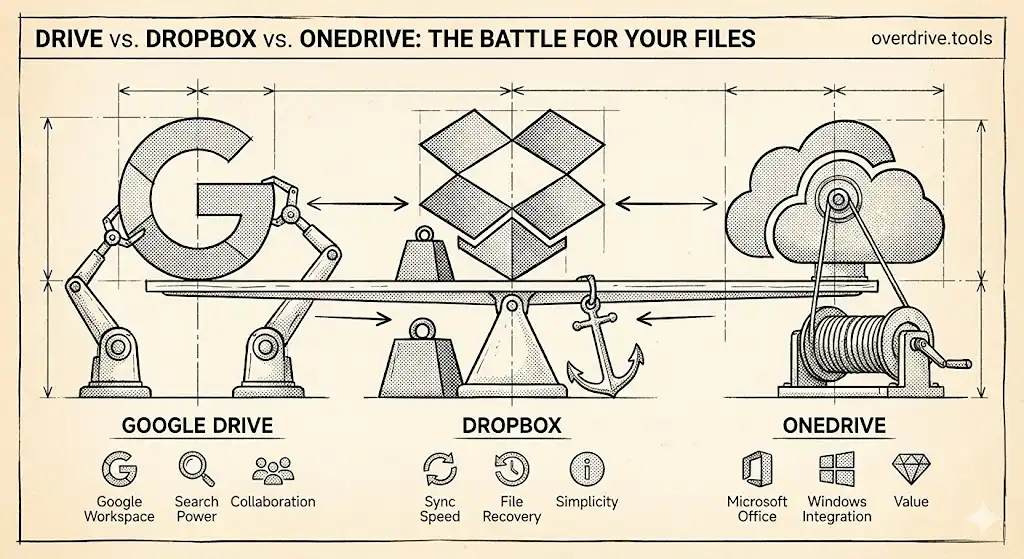 DRIVE vs. DROPBOX vs. ONEDRIVE: THE BATTLE FOR YOUR FILES

overdrive.tools

GOOGLE DRIVE

Google Workspace

Search Power

Collaboration

DROPBOX

Sync Speed

File Recovery

Simplicity

ONEDRIVE

Microsoft Office

Windows Integration

Value